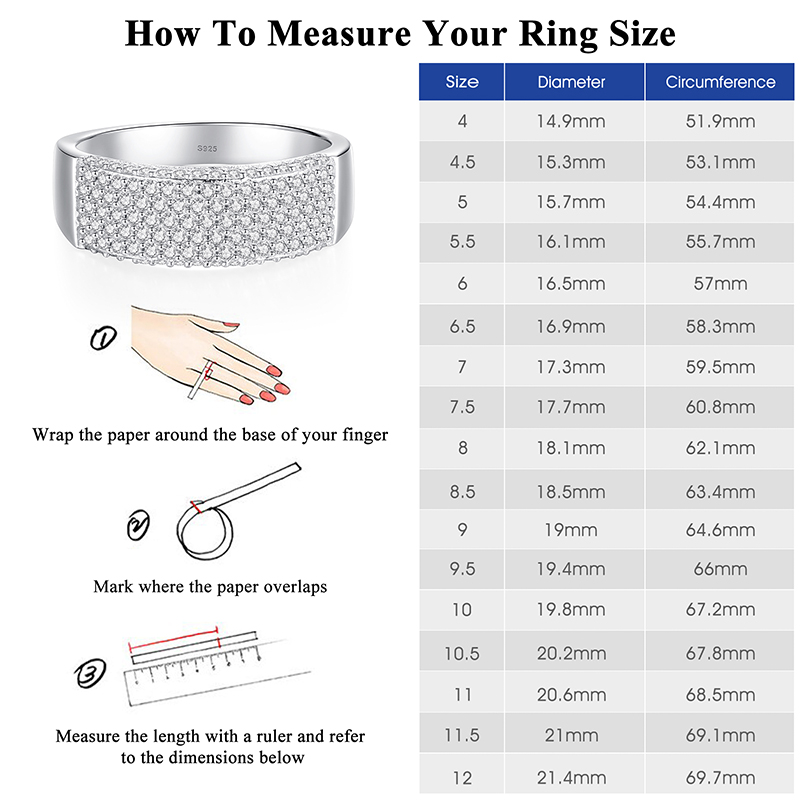 How To Measure Your Ring Size

S925

①

Wrap the paper around the base of your finger

②

Mark where the paper overlaps

③

Measure the length with a ruler and refer to the dimensions below

| Size | Diameter | Circumference |
|---|---|---|
| 4 | 14.9mm | 51.9mm |
| 4.5 | 15.3mm | 53.1mm |
| 5 | 15.7mm | 54.4mm |
| 5.5 | 16.1mm | 55.7mm |
| 6 | 16.5mm | 57mm |
| 6.5 | 16.9mm | 58.3mm |
| 7 | 17.3mm | 59.5mm |
| 7.5 | 17.7mm | 60.8mm |
| 8 | 18.1mm | 62.1mm |
| 8.5 | 18.5mm | 63.4mm |
| 9 | 19mm | 64.6mm |
| 9.5 | 19.4mm | 66mm |
| 10 | 19.8mm | 67.2mm |
| 10.5 | 20.2mm | 67.8mm |
| 11 | 20.6mm | 68.5mm |
| 11.5 | 21mm | 69.1mm |
| 12 | 21.4mm | 69.7mm |